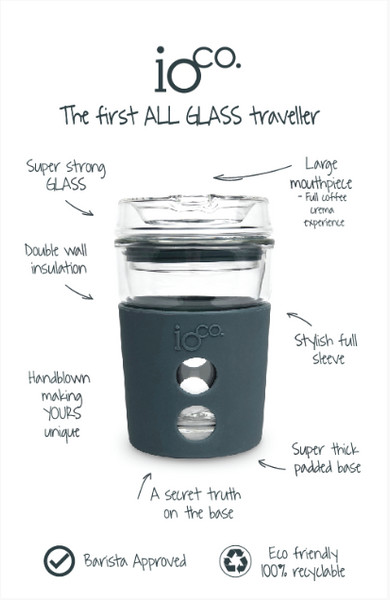 ioco.

The first ALL GLASS traveller

Super strong GLASS

Large mouthpiece
- Full coffee crema experience

Double wall insulation

ioco.

Stylish full sleeve

Handblown making YOURS unique

Super thick padded base

A secret truth on the base

Barista Approved

Eco friendly 100% recyclable